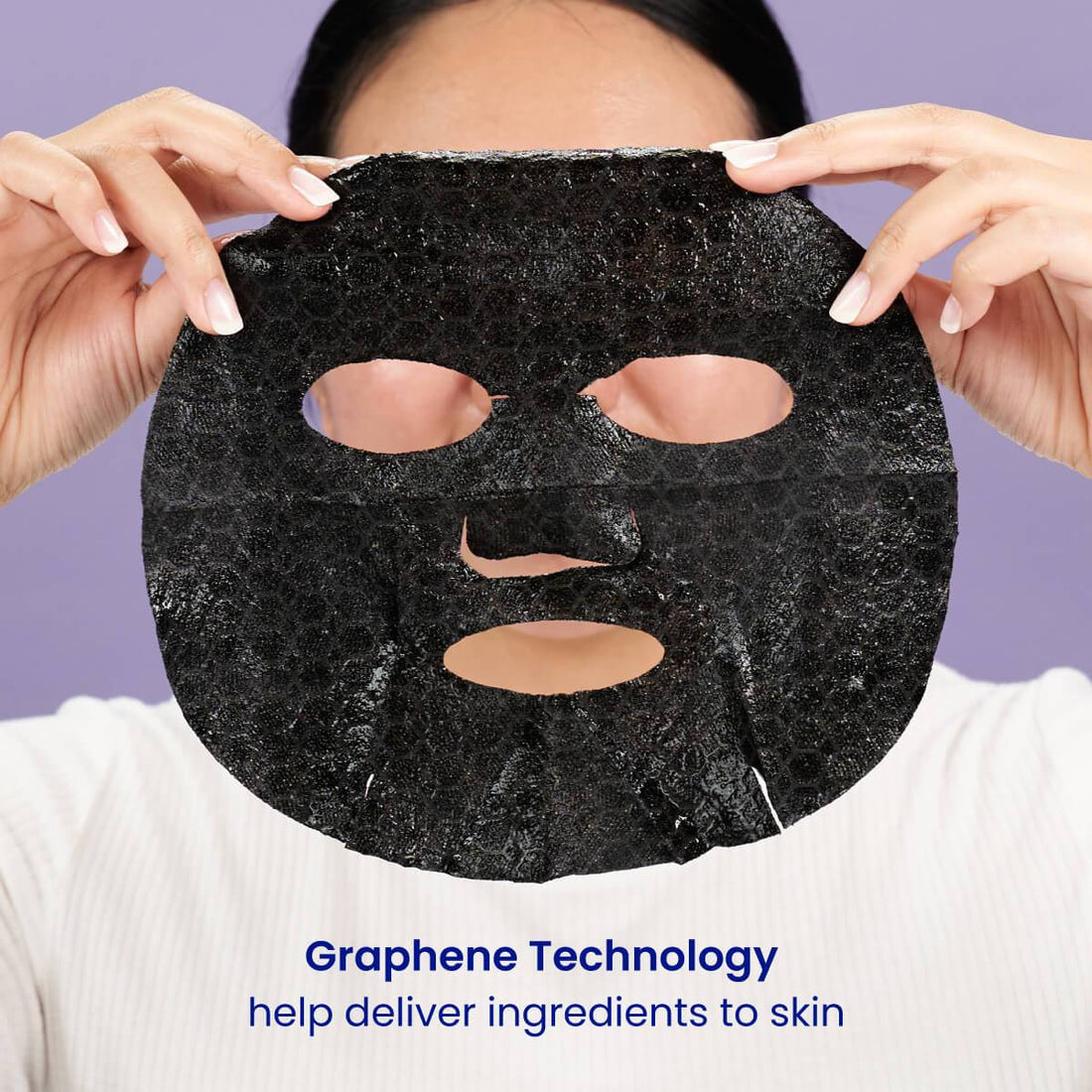 Graphene Technology
help deliver ingredients to skin